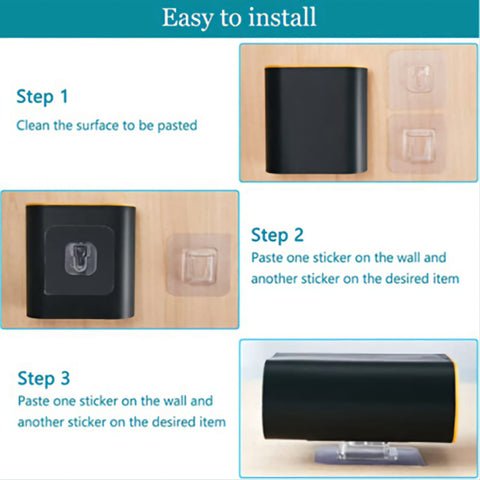 Easy to install

Step 1
Clean the surface to be pasted

Step 2
Paste one sticker on the wall and another sticker on the desired item

Step 3
Paste one sticker on the wall and another sticker on the desired item