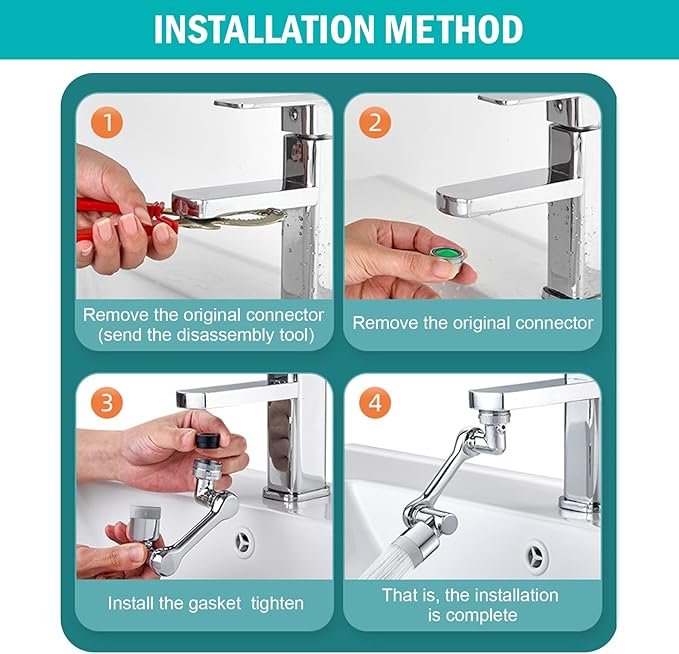 INSTALLATION METHOD

1

Remove the original connector (send the disassembly tool)

2

Remove the original connector

3

Install the gasket tighten

4

That is, the installation is complete